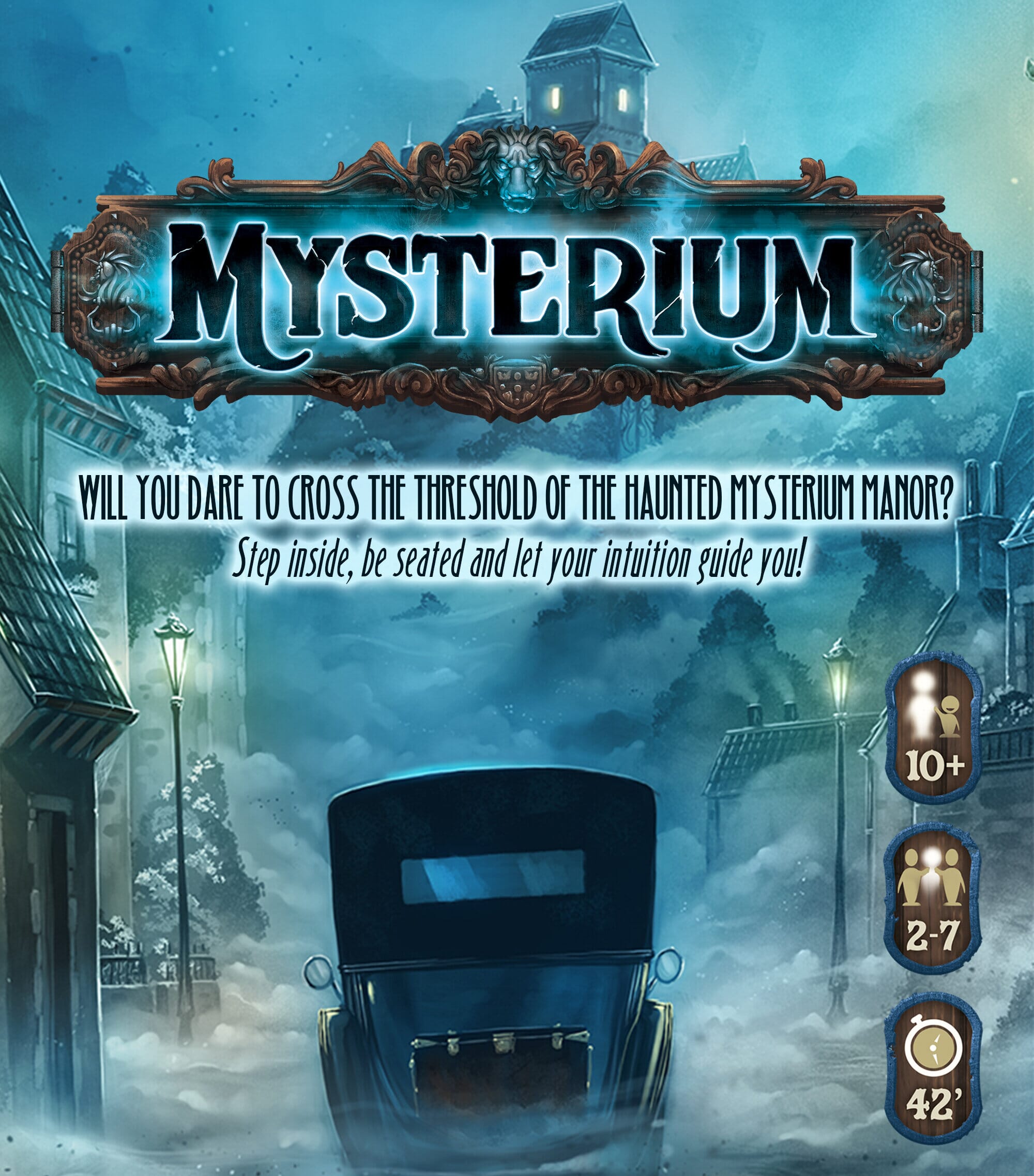 MYSTERIUM

WILL YOU DARE TO CROSS THE THRESHOLD OF THE HAUNTED MYSTERIUM MANOR?

Step inside, be seated and let your intuition guide you!

10+

2-7

42'