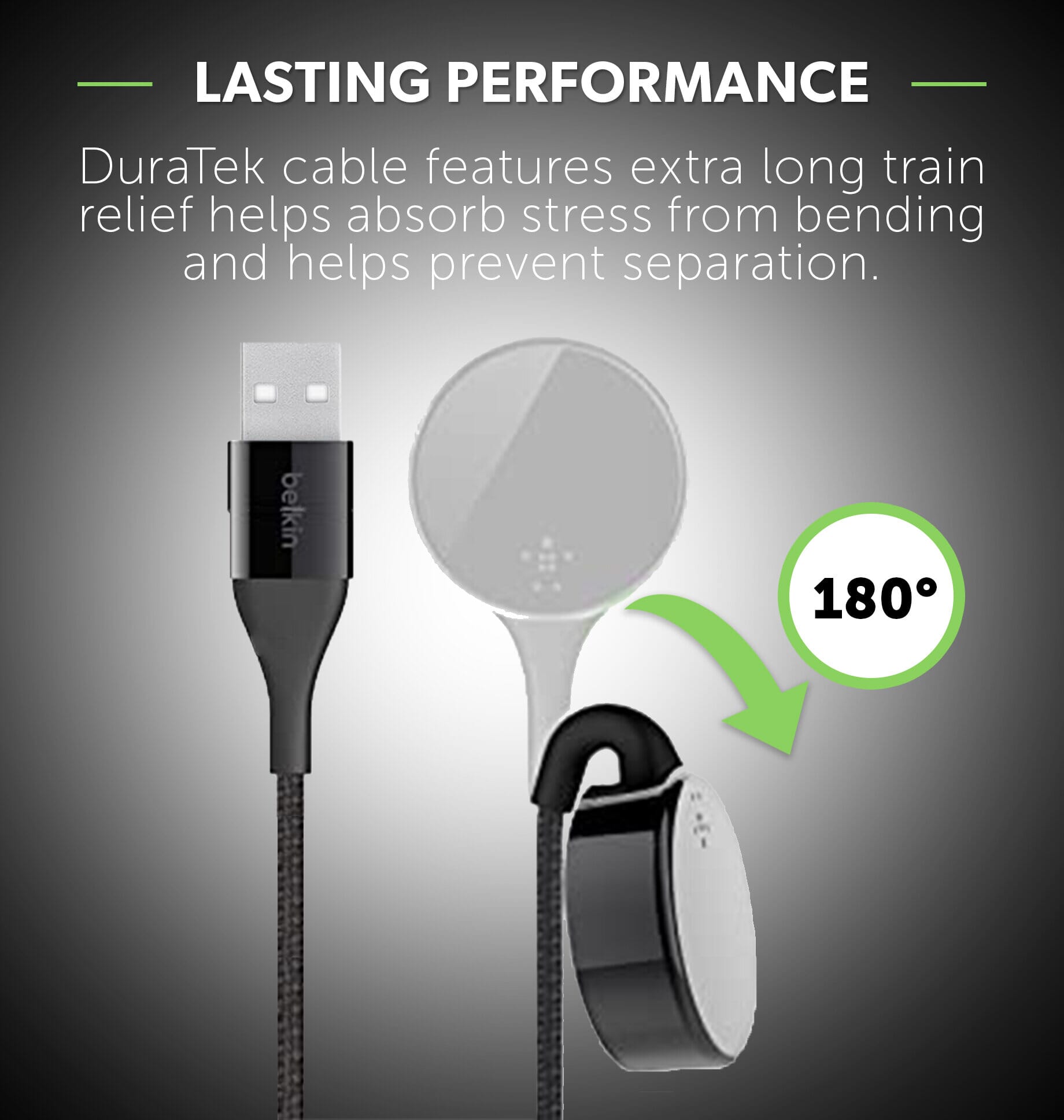 LASTING PERFORMANCE

DuraTek cable features extra long train relief helps absorb stress from bending and helps prevent separation.

belkin

180°