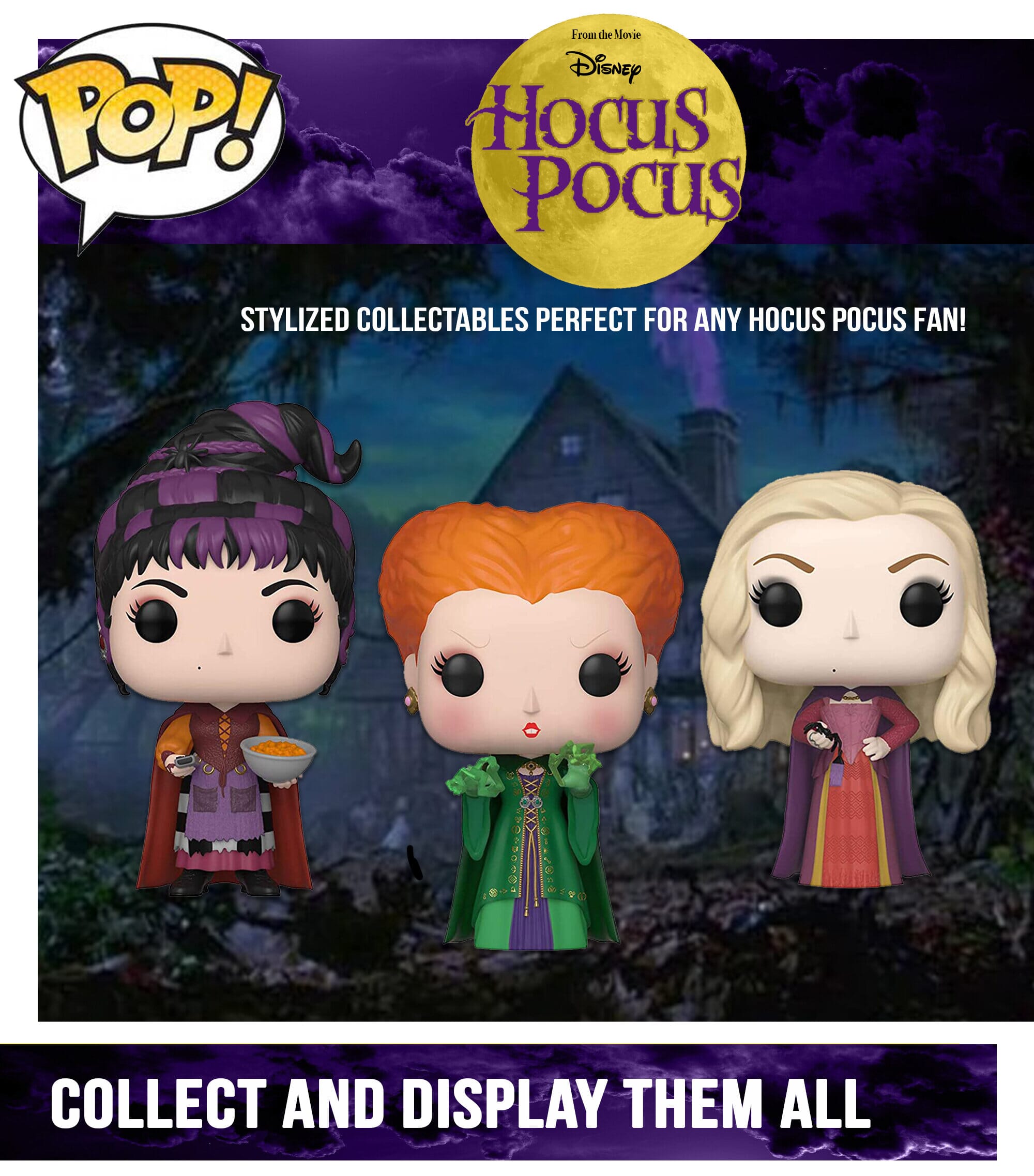 POP!

From the Movie
Disney
Hocus Pocus

STYLIZED COLLECTABLES PERFECT FOR ANY HOCUS POCUS FAN!

COLLECT AND DISPLAY THEM ALL